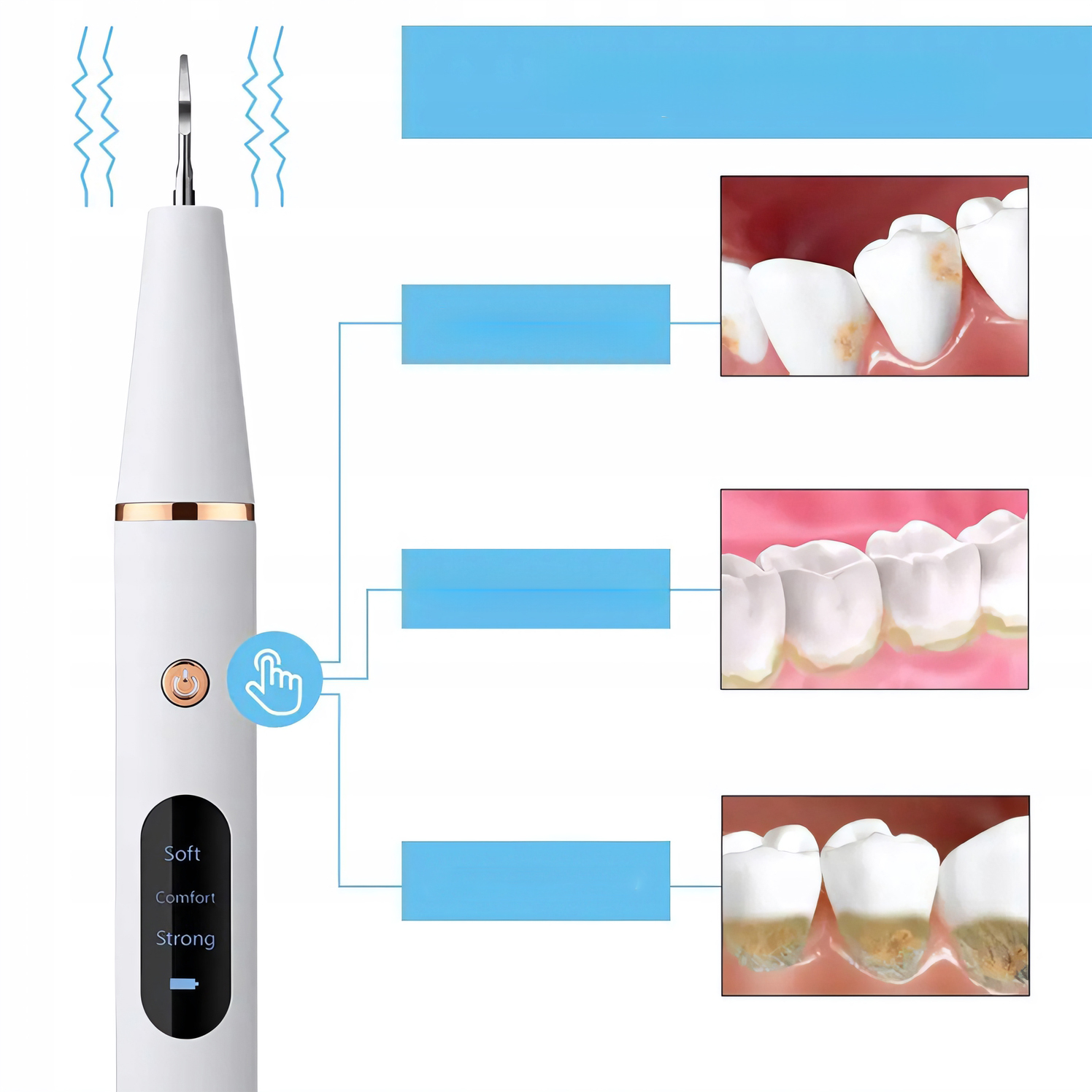 Soft
Comfort
Strong